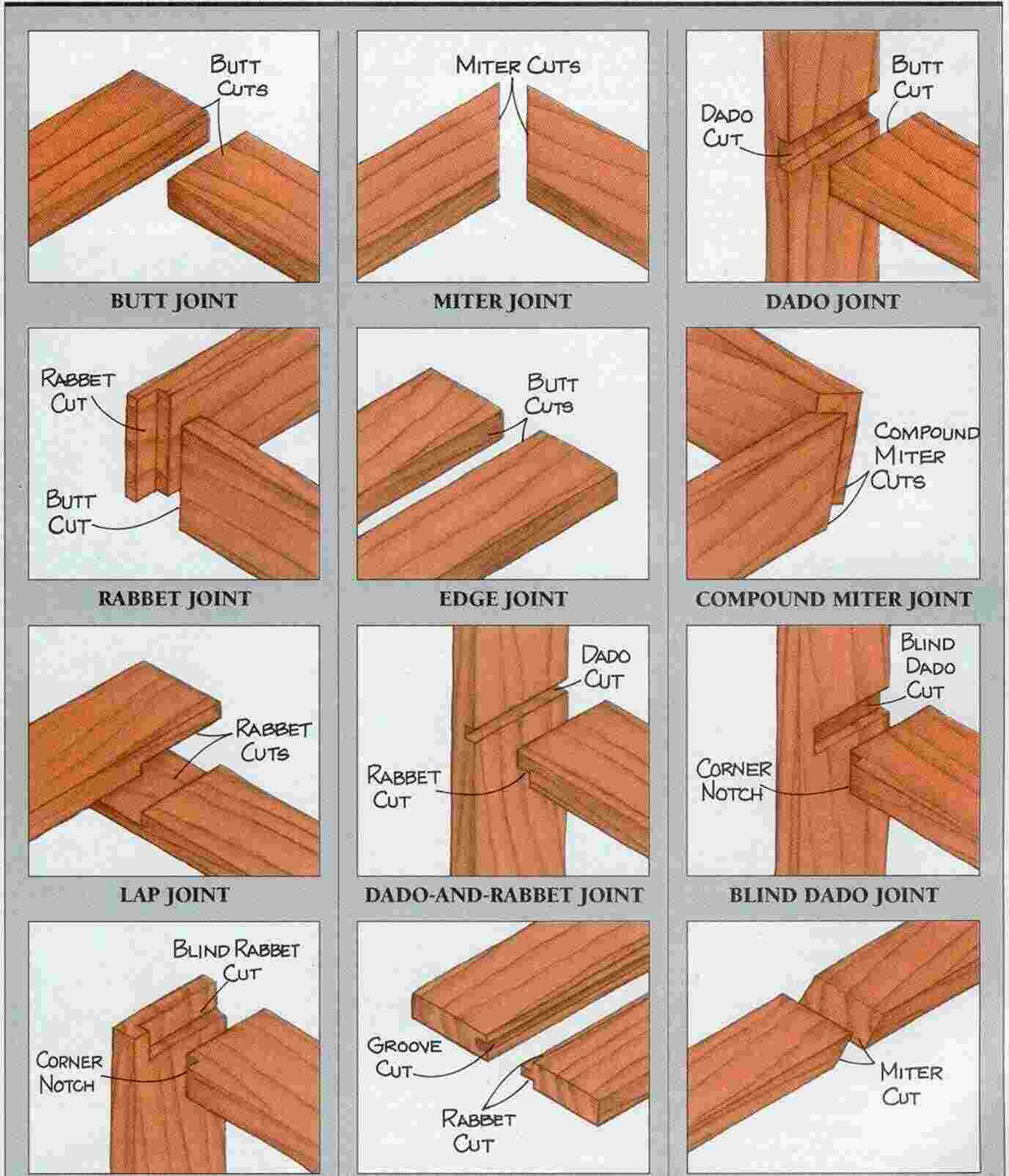 BUTT CUTS

BUTT JOINT

MITER CUTS

MITER JOINT

DADO CUT

BUTT CUT

DADO JOINT

RABBET CUT

BUTT CUT

RABBET JOINT

BUTT CUTS

EDGE JOINT

COMPOUND MITER CUTS

COMPOUND MITER JOINT

RABBET CUTS

LAP JOINT

DADO CUT

RABBET CUT

DADO-AND-RABBET JOINT

BLIND DADO CUT

CORNER NOTCH

BLIND DADO JOINT

BLIND RABBET CUT

CORNER NOTCH

GROOVE CUT

RABBET CUT

MITER CUT